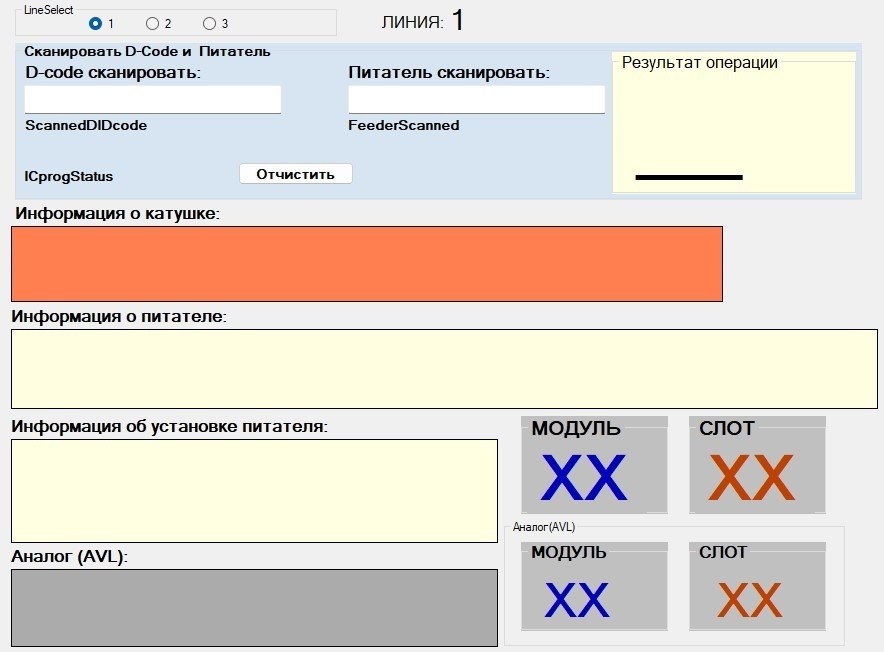 LineSelect
1 2 3

ЛИНИЯ: 1

Сканировать D-Code и Питатель
D-code сканировать:
ScannedDIDcode
Питатель сканировать:
FeederScanned
ICprogStatus
Отчистить

Результат операции

Информация о катушке:

Информация о питателе:

Информация об установке питателя:

МОДУЛЬ
XX
СЛОТ
XX

Аналог (AVL):

Аналог(AVL)
МОДУЛЬ
XX
СЛОТ
XX